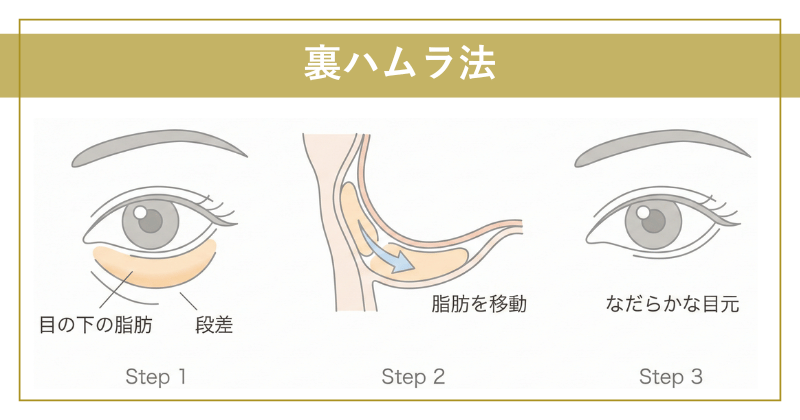 裏ハムラ法

目の下の脂肪

段差

Step 1

脂肪を移動

Step 2

なだらかな目元

Step 3